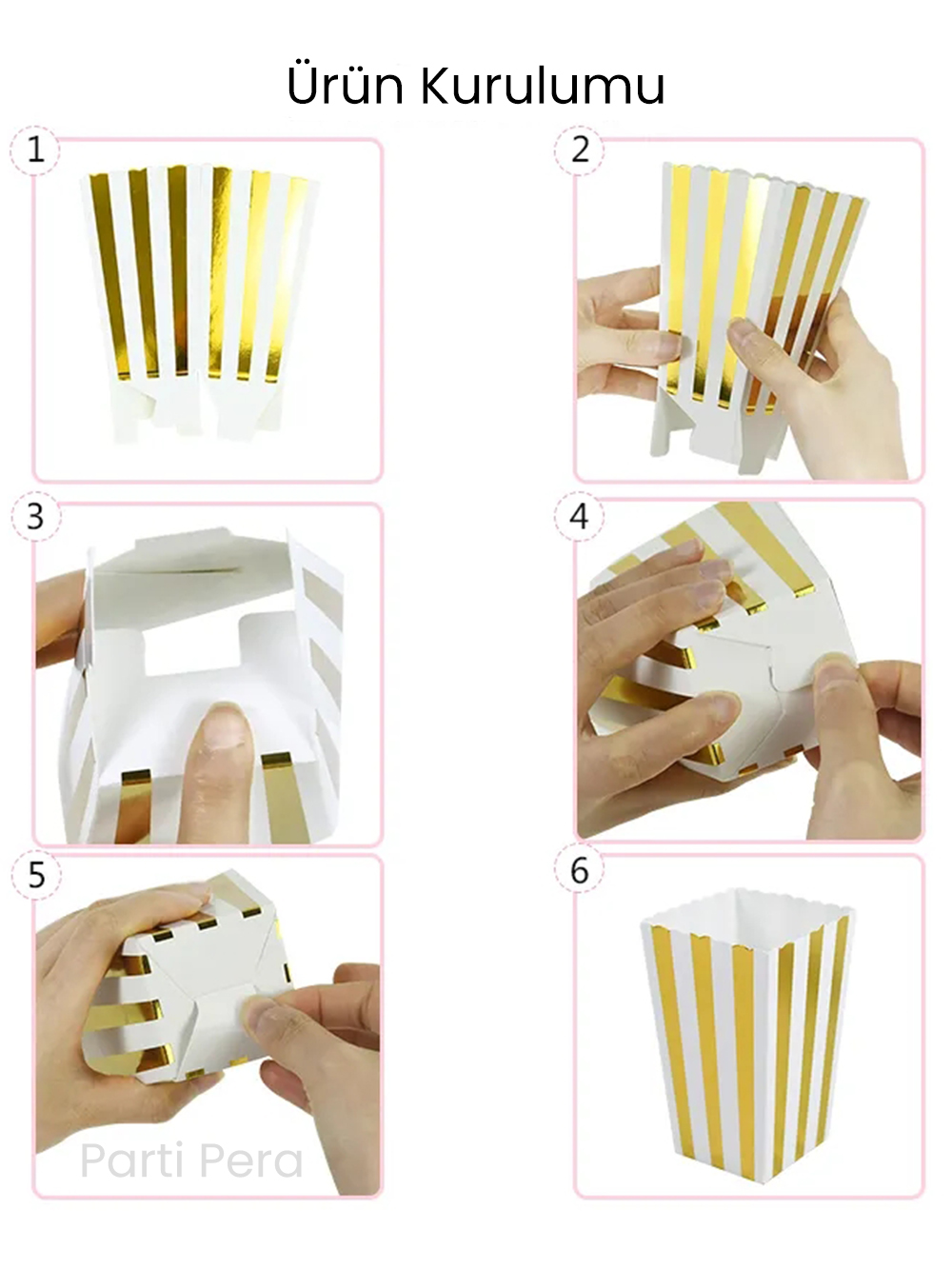 Ürün Kurulumu

1

2

3

4

5

Parti Pera

6